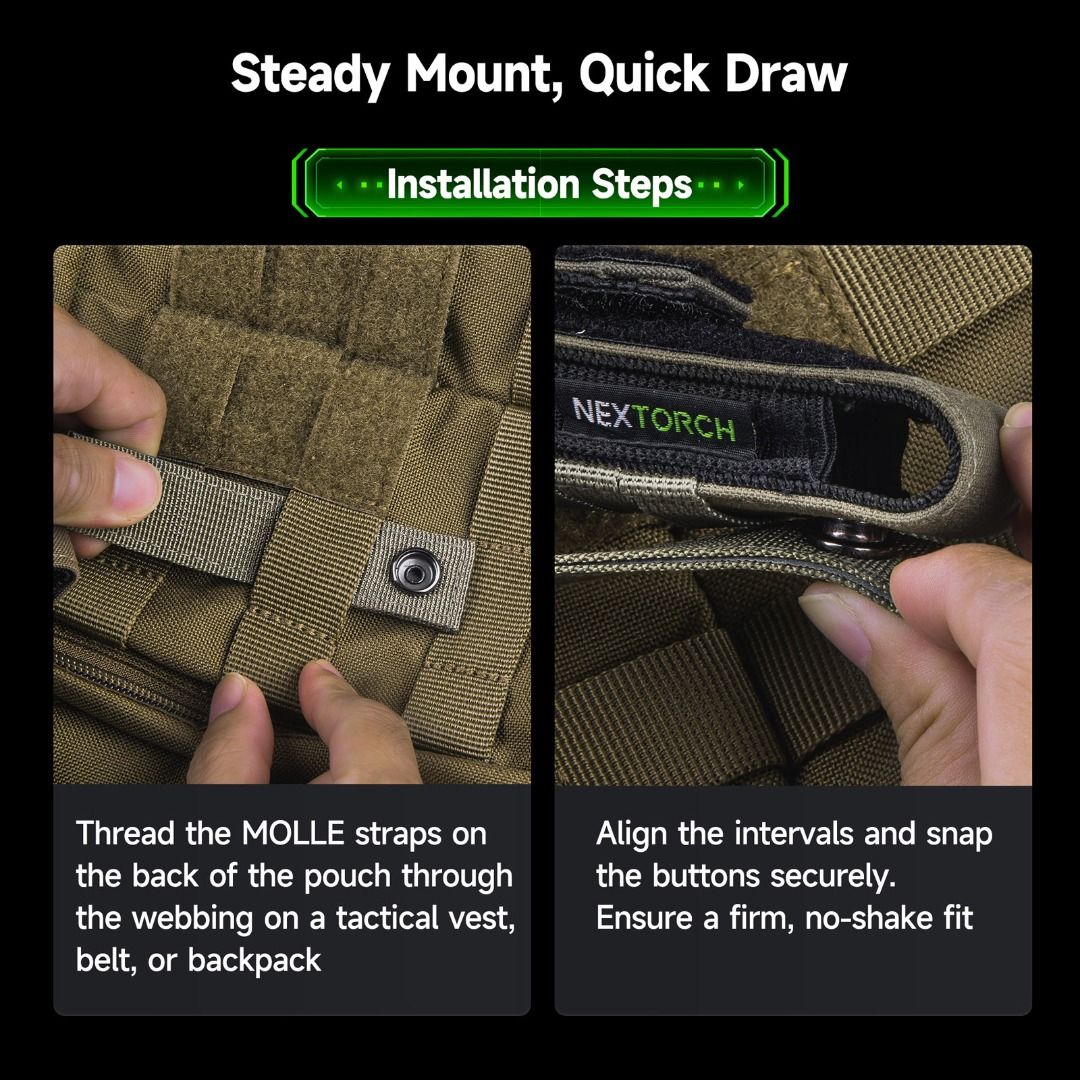 Steady Mount, Quick Draw

Installation Steps

NEXTORCH

Thread the MOLLE straps on the back of the pouch through the webbing on a tactical vest, belt, or backpack

Align the intervals and snap the buttons securely.
Ensure a firm, no-shake fit