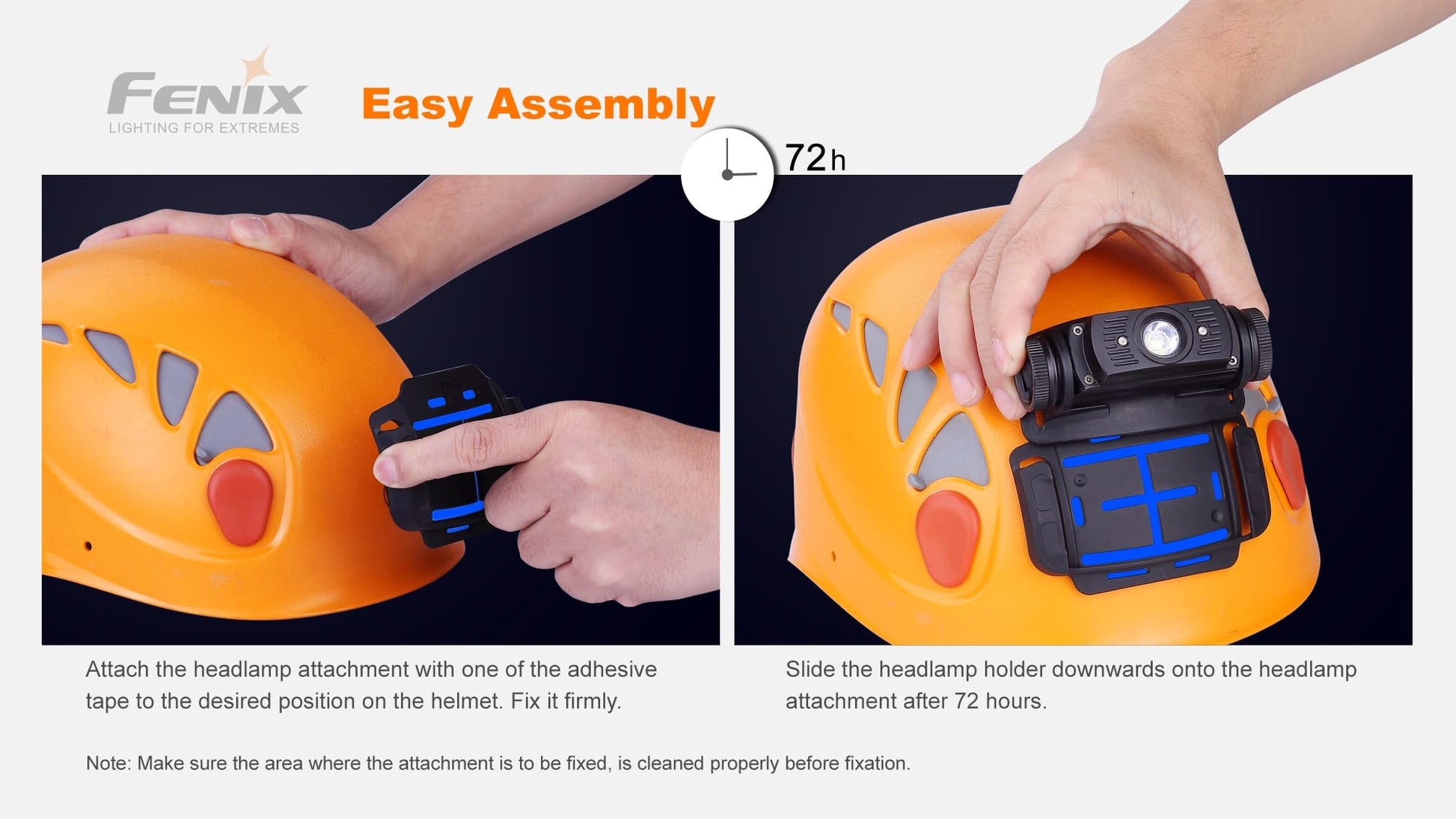 FENIX
LIGHTING FOR EXTREMES

Easy Assembly

72h

Attach the headlamp attachment with one of the adhesive tape to the desired position on the helmet. Fix it firmly.

Slide the headlamp holder downwards onto the headlamp attachment after 72 hours.

Note: Make sure the area where the attachment is to be fixed, is cleaned properly before fixation.