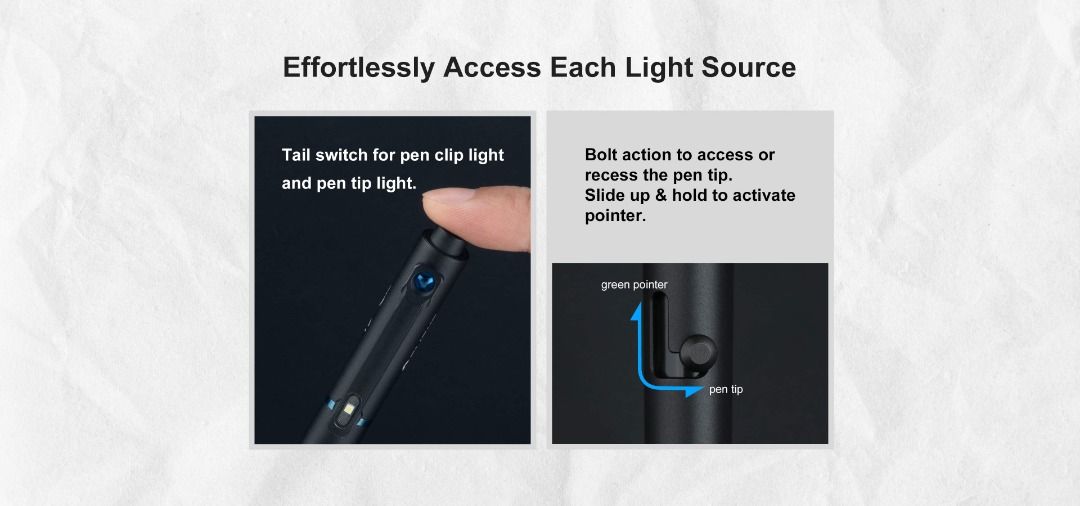 Effortlessly Access Each Light Source

Tail switch for pen clip light and pen tip light.

Bolt action to access or recess the pen tip.
Slide up & hold to activate pointer.

green pointer

pen tip